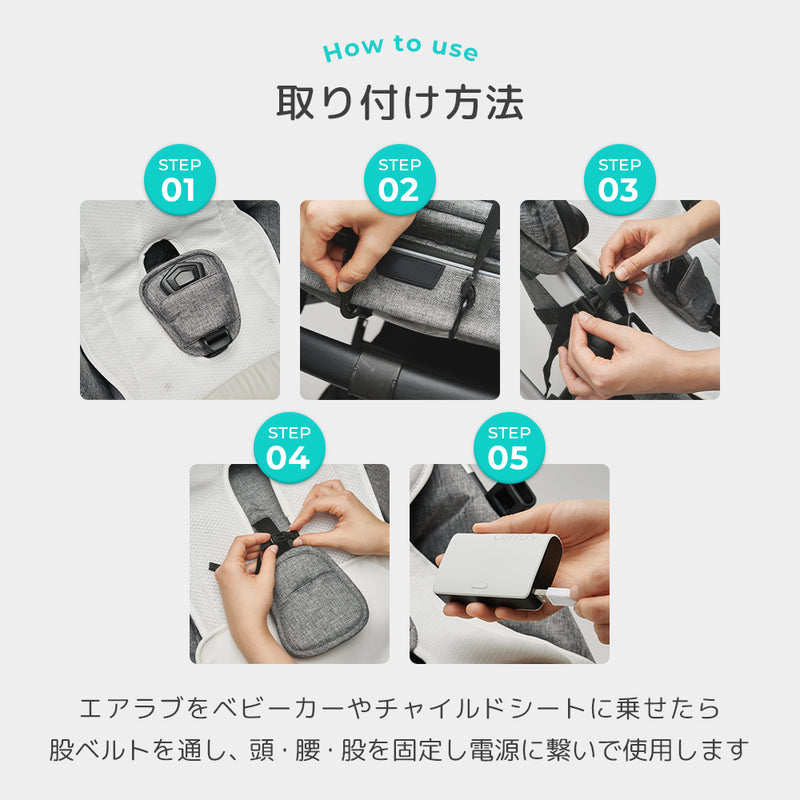 How to use

取り付け方法

STEP 01

STEP 02

STEP 03

STEP 04

STEP 05

エアラブをベビーカーやチャイルドシートに乗せたら
股ベルトを通し、頭・腰・股を固定し電源に繋いで使用します