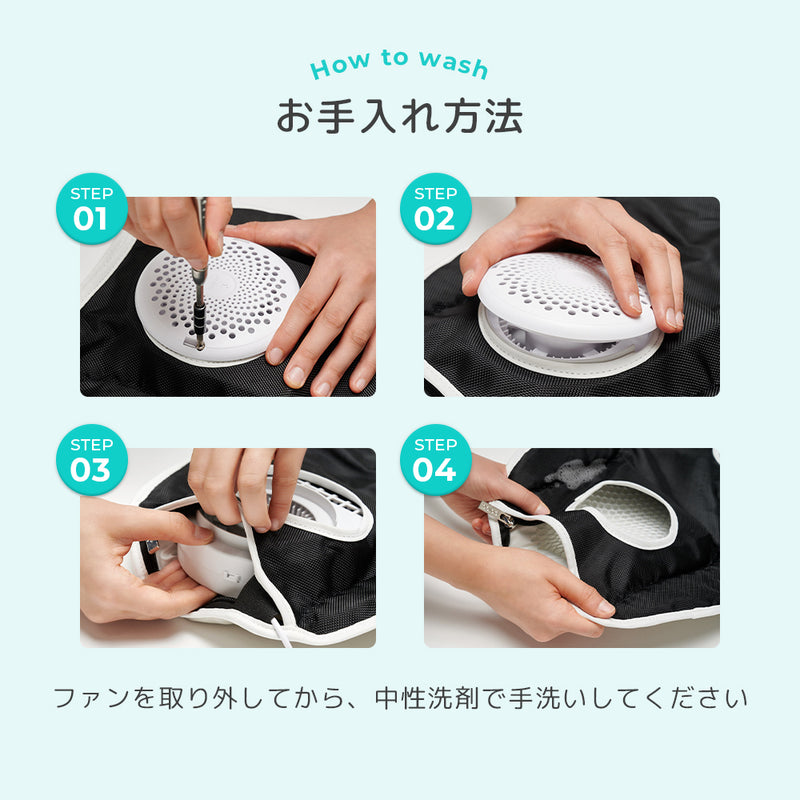 How to wash

お手入れ方法

STEP 01

STEP 02

STEP 03

STEP 04

ファンを取り外してから、中性洗剤で手洗いしてください