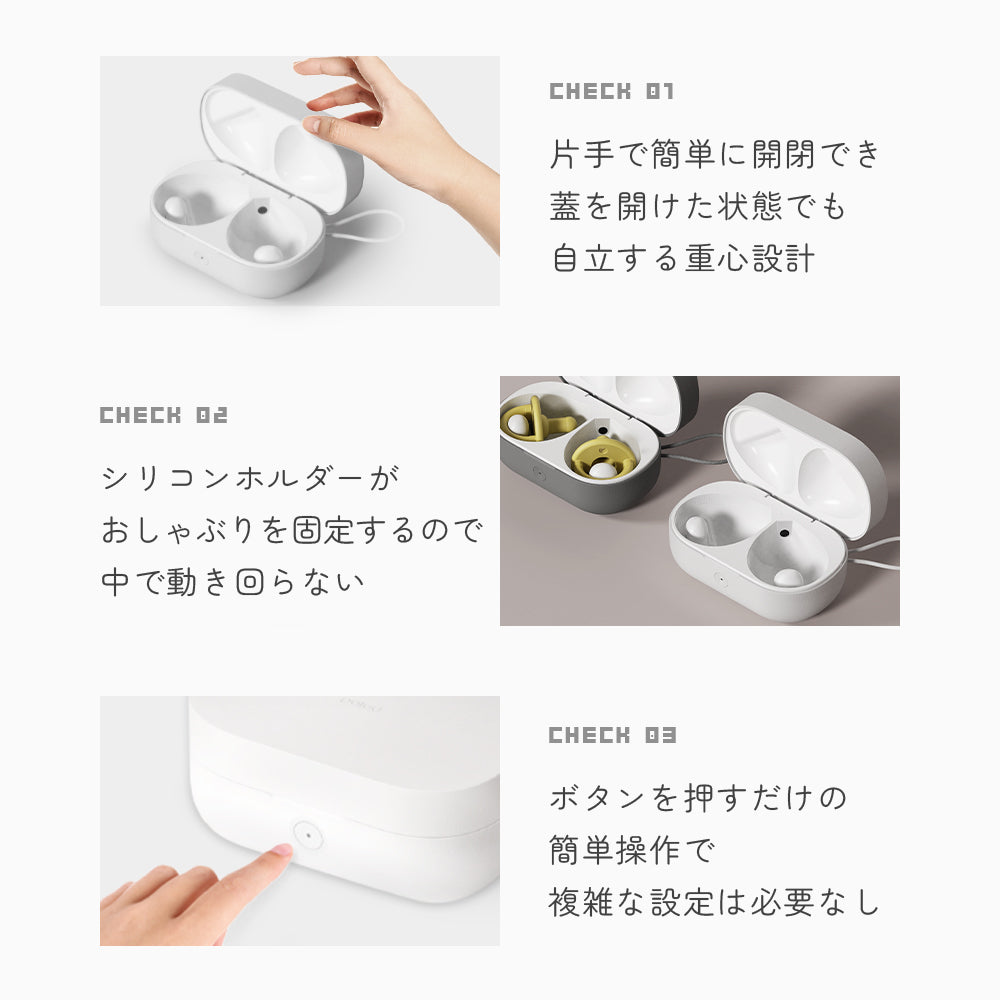 CHECK 01

片手で簡単に開閉でき
蓋を開けた状態でも
自立する重心設計

CHECK 02

シリコンホルダーが
おしゃぶりを固定するので
中で動き回らない

CHECK 03

ボタンを押すだけの
簡単操作で
複雑な設定は必要なし