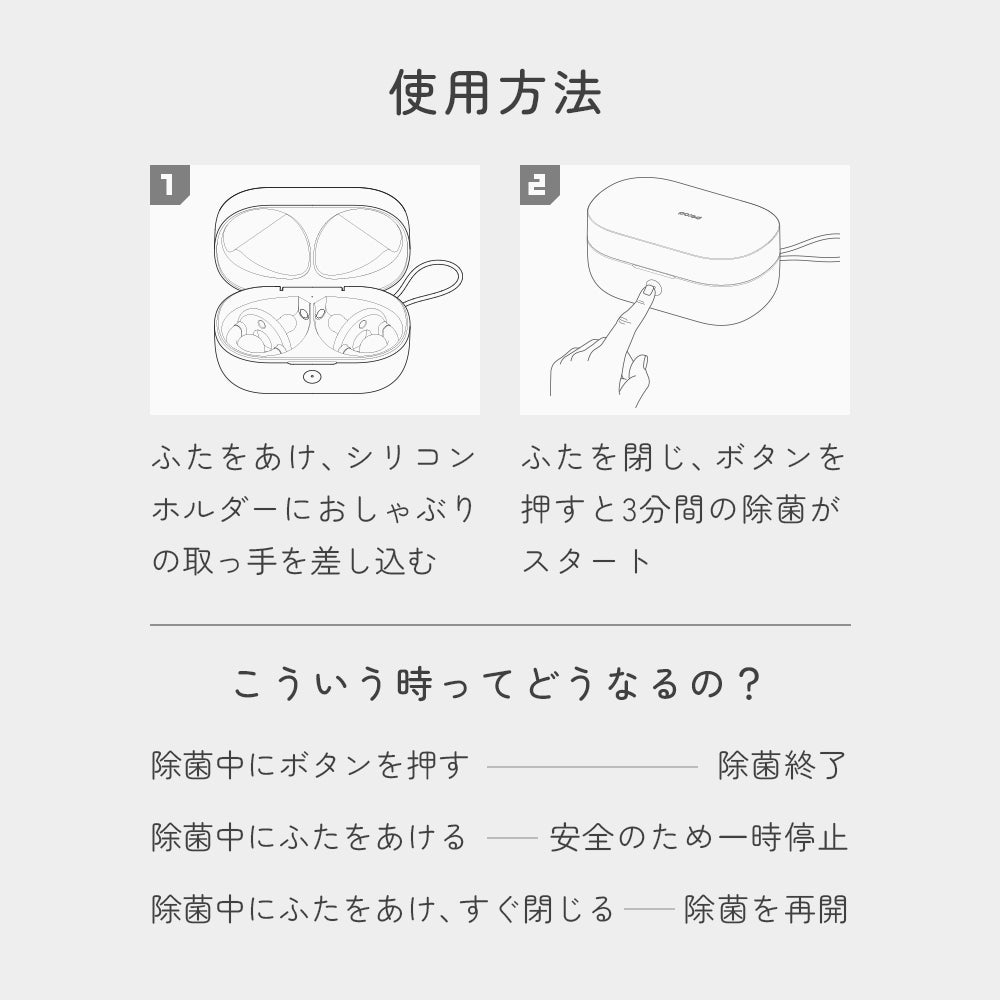 使用方法

1

ふたをあけ、シリコンホルダーにおしゃぶりの取っ手を差し込む

2

ふたを閉じ、ボタンを押すと3分間の除菌がスタート

こういう時ってどうなるの？

除菌中にボタンを押す —— 除菌終了

除菌中にふたをあける —— 安全のため一時停止

除菌中にふたをあけ、すぐ閉じる —— 除菌を再開