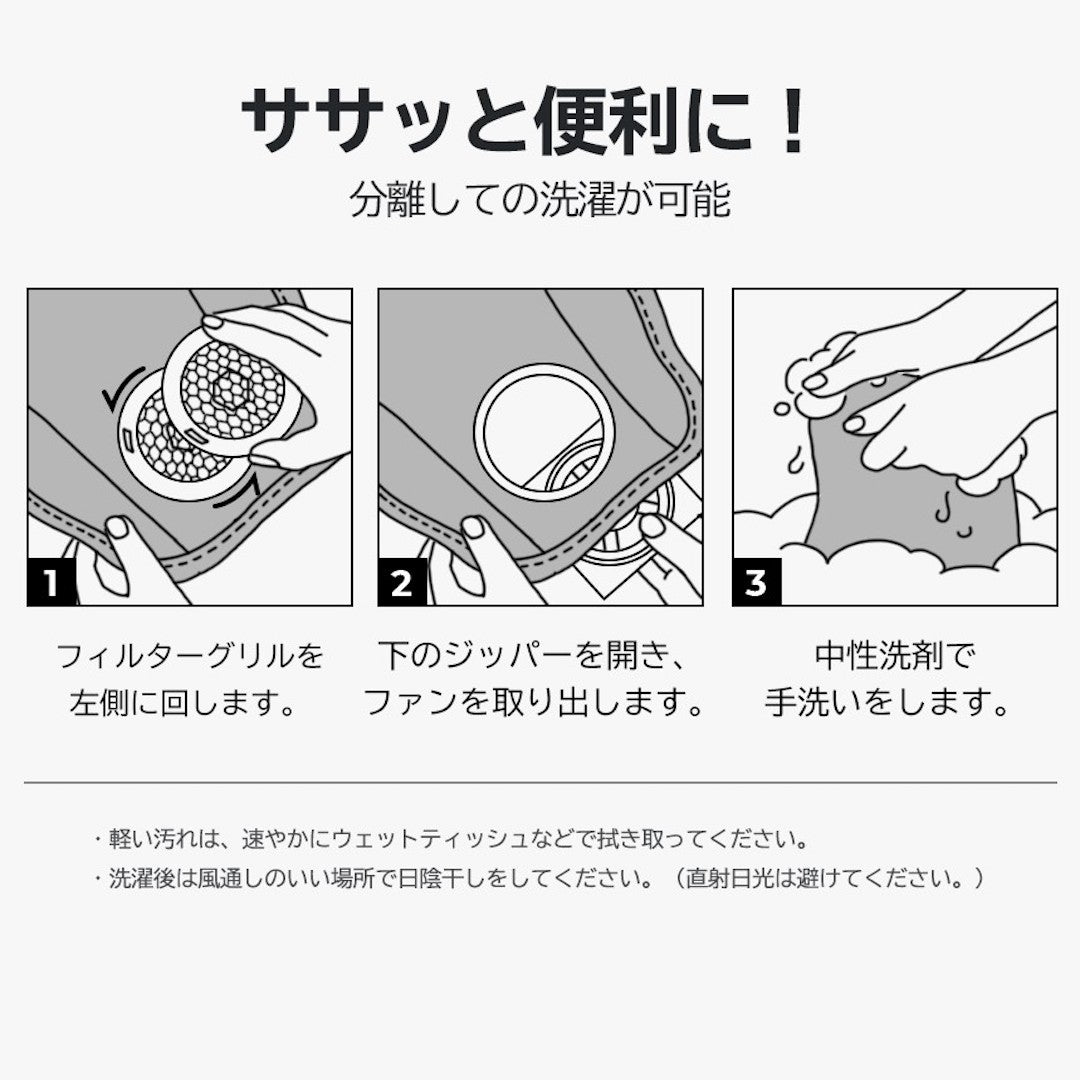 ササッと便利に！

分離しての洗濯が可能

1

フィルターグリルを左側に回します。

2

下のジッパーを開き、ファンを取り出します。

3

中性洗剤で手洗いをします。

・軽い汚れは、速やかにウェットティッシュなどで拭き取ってください。

・洗濯後は風通しのいい場所で日陰干しをしてください。（直射日光は避けてください。）