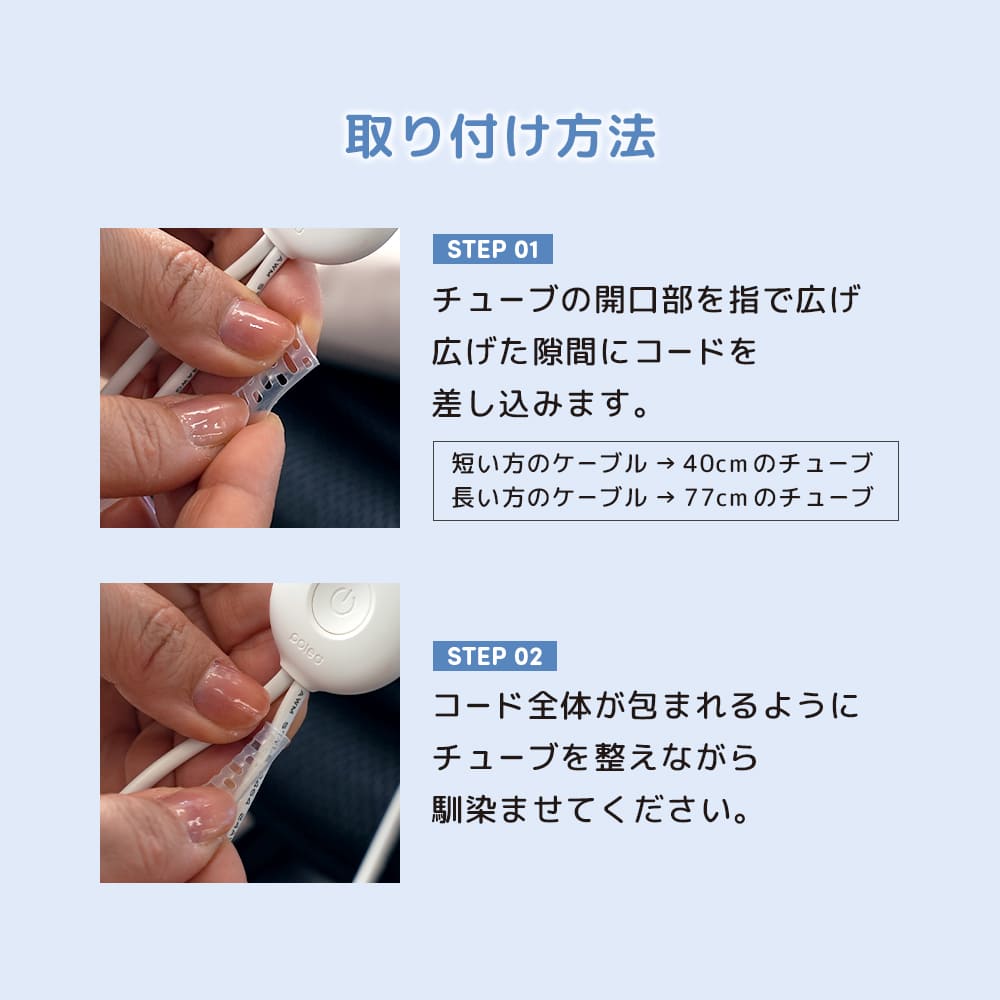 取り付け方法

STEP 01

チューブの開口部を指で広げ広げた隙間にコードを差し込みます。

短い方のケーブル → 40cm のチューブ
長い方のケーブル → 77cm のチューブ

STEP 02

コード全体が包まれるようにチューブを整えながら馴染ませてください。