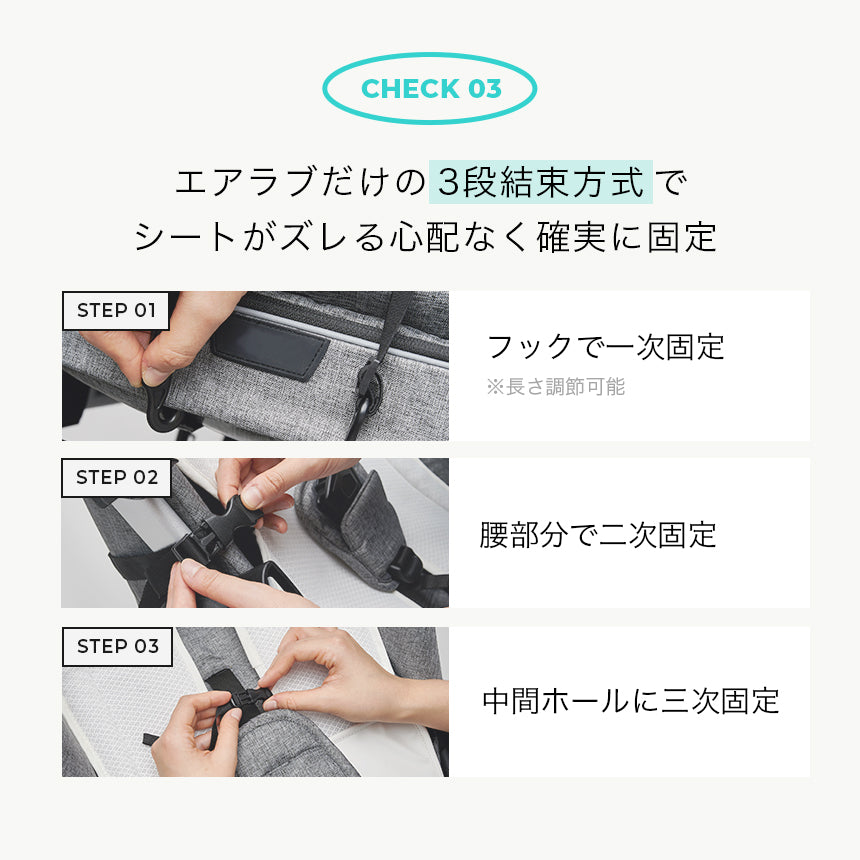 CHECK 03

エアラブだけの3段結束方式で
シートがズレる心配なく確実に固定

STEP 01

フックで一次固定
※長さ調節可能

STEP 02

腰部分で二次固定

STEP 03

中間ホールに三次固定