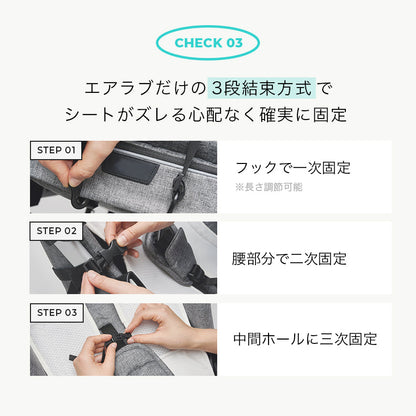 CHECK 03

エアラブだけの3段結束方式で
シートがズレる心配なく確実に固定

STEP 01

フックで一次固定
※長さ調節可能

STEP 02

腰部分で二次固定

STEP 03

中間ホールに三次固定