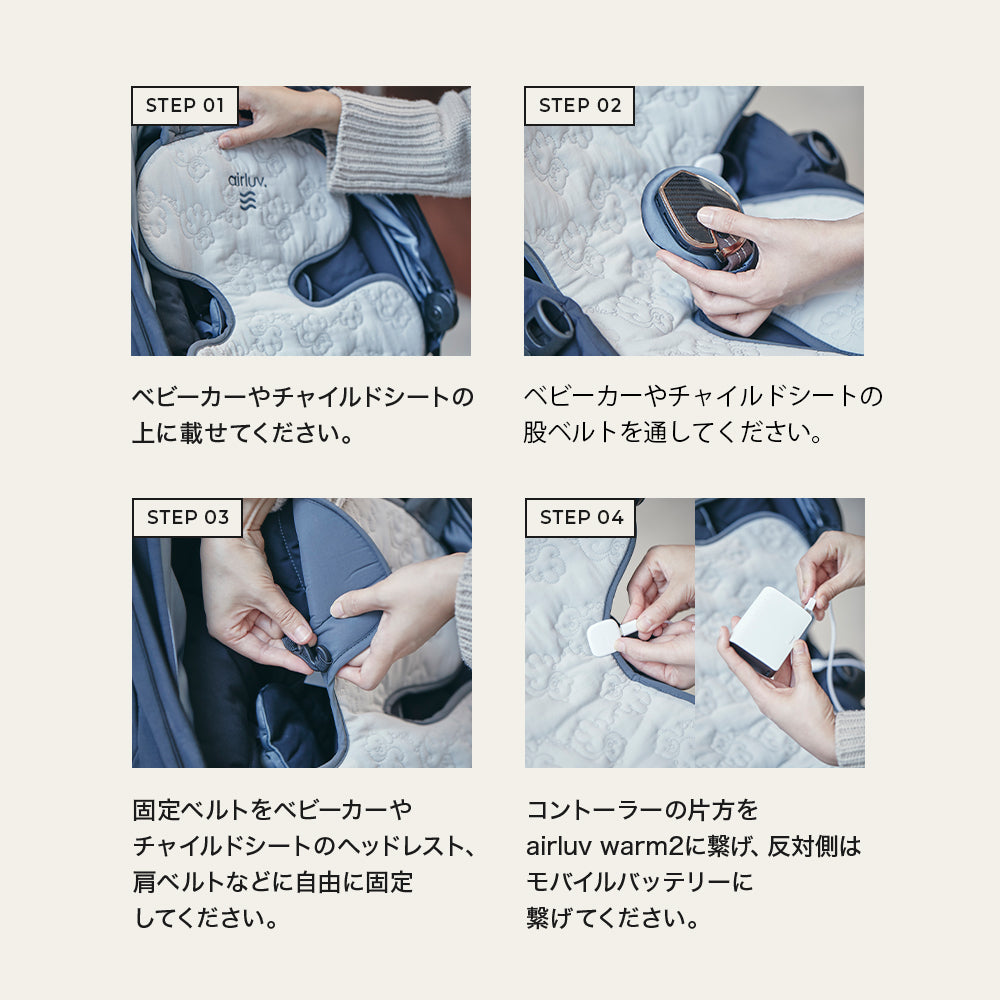 STEP 01

airluv.

ベビーカーやチャイルドシートの上に載せてください。

STEP 02

ベビーカーやチャイルドシートの股ベルトを通してください。

STEP 03

固定ベルトをベビーカーやチャイルドシートのヘッドレスト、肩ベルトなどに自由に固定してください。

STEP 04

コントーラーの片方をairluv warm2に繋げ、反対側はモバイルバッテリーに繋げてください。